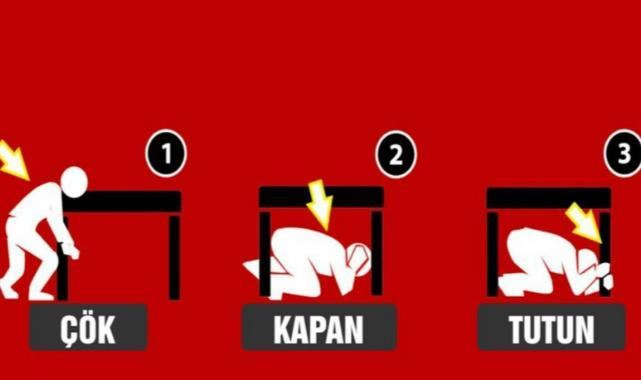 1
ÇÖK

2
KAPAN

3
TUTUN