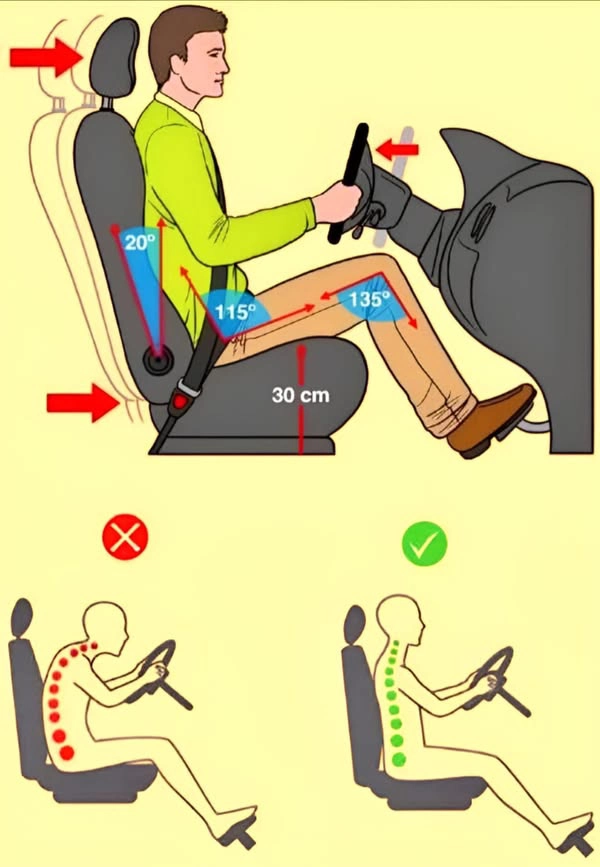 20°
115°
135°
30 cm